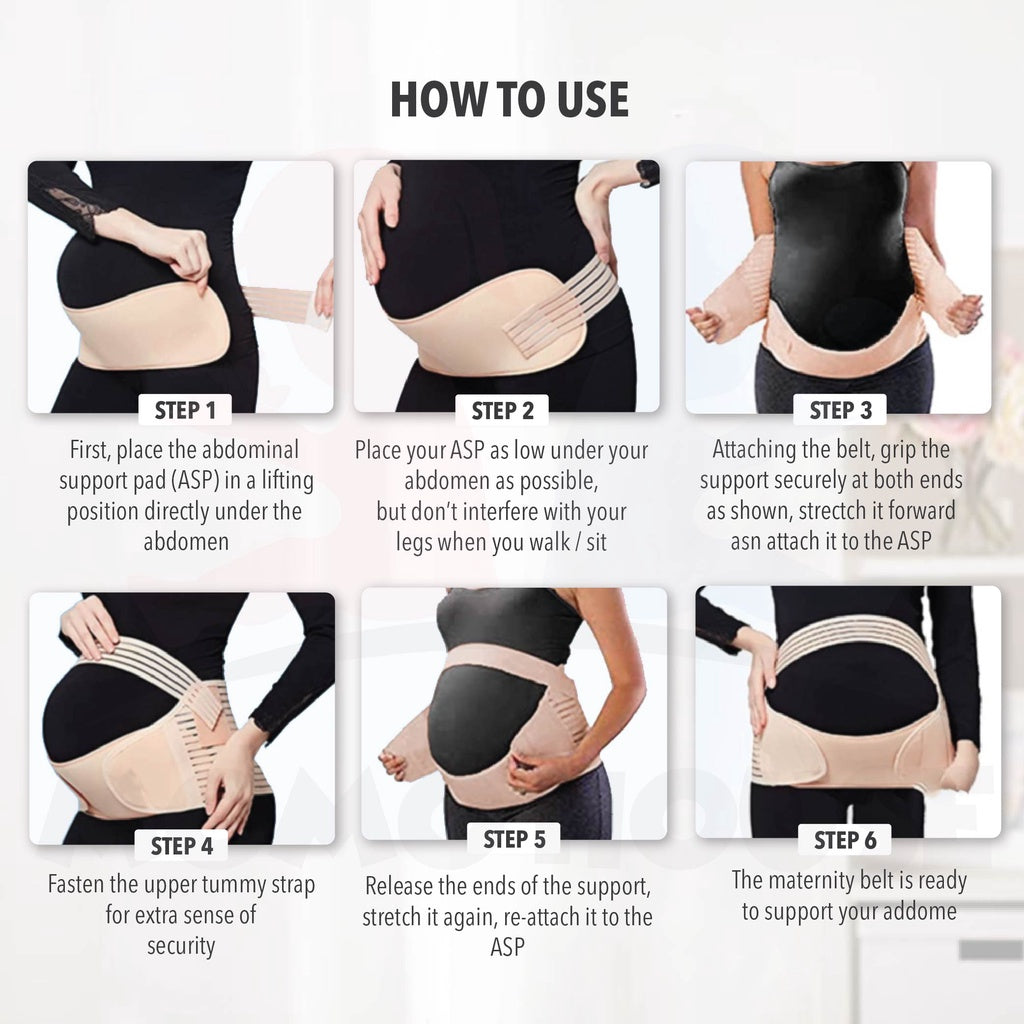 HOW TO USE

STEP 1

First, place the abdominal support pad (ASP) in a lifting position directly under the abdomen

STEP 2

Place your ASP as low under your abdomen as possible, but don't interfere with your legs when you walk / sit

STEP 3

Attaching the belt, grip the support securely at both ends as shown, strectch it forward asn attach it to the ASP

STEP 4

Fasten the upper tummy strap for extra sense of security

STEP 5

Release the ends of the support, stretch it again, re-attach it to the ASP

STEP 6

The maternity belt is ready to support your addome